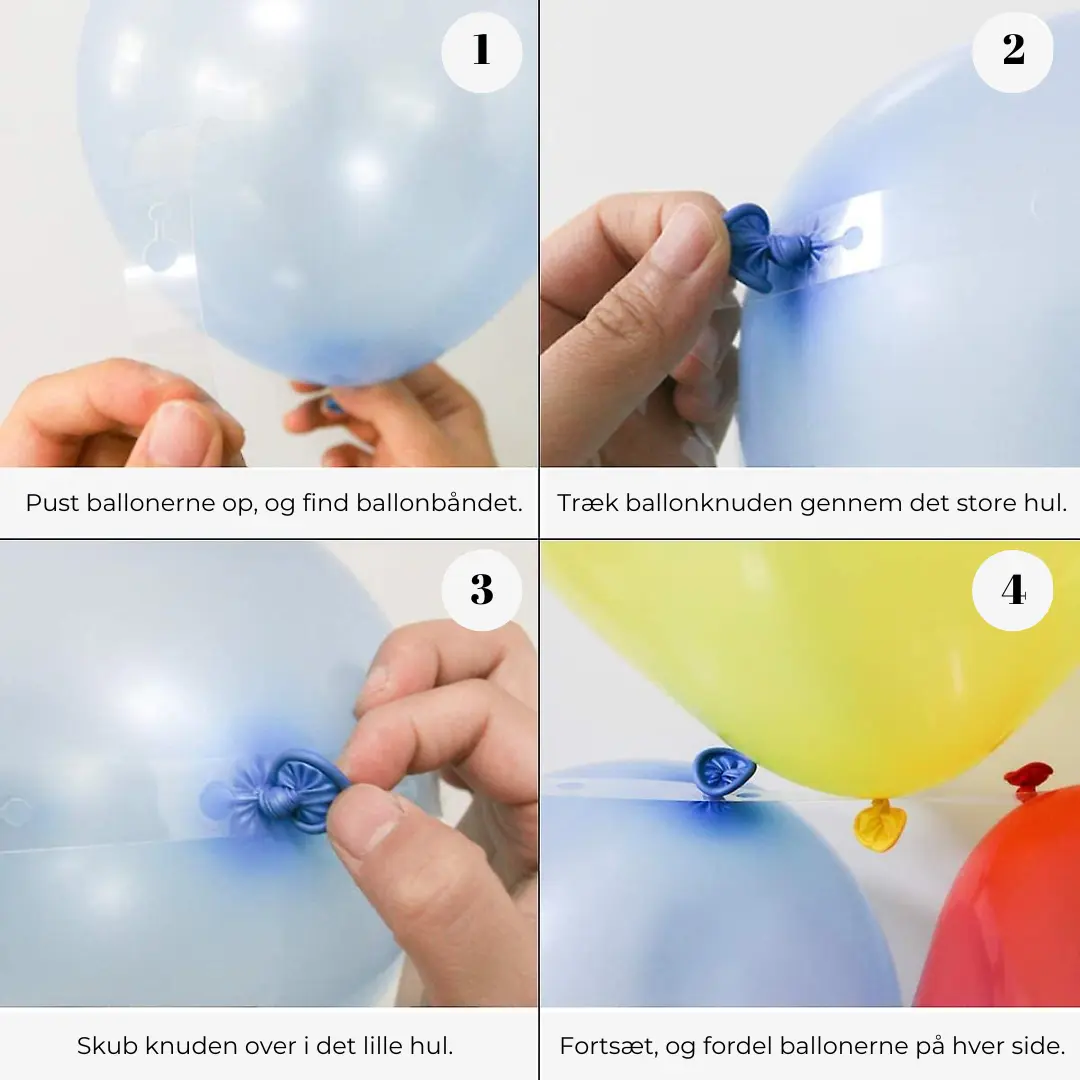 1

Pust ballonerne op, og find ballonbåndet.

2

Træk ballonknuden gennem det store hul.

3

Skub knuden over i det lille hul.

4

Fortsæt, og fordel ballonerne på hver side.